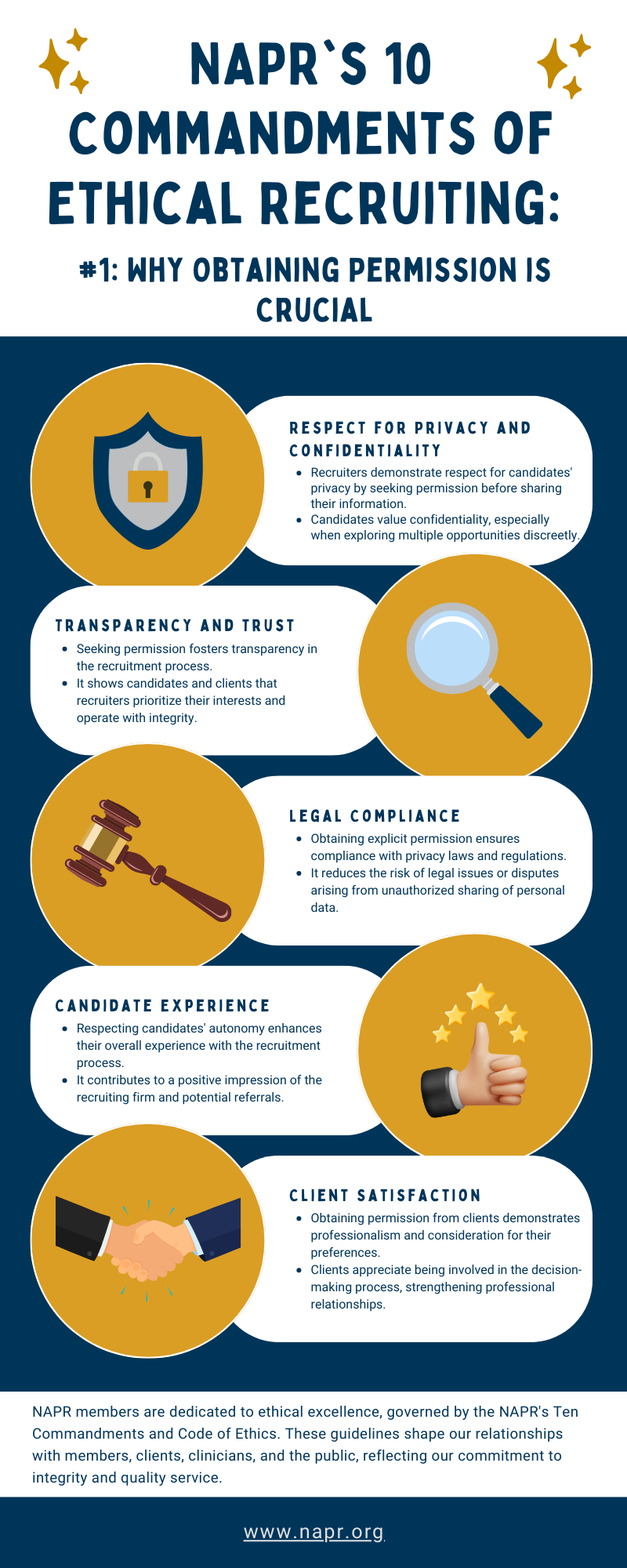 NAPR`S 10 COMMANDMENTS OF ETHICAL RECRUITING:

#1: WHY OBTAINING PERMISSION IS CRUCIAL

RESPECT FOR PRIVACY AND CONFIDENTIALITY

- Recruiters demonstrate respect for candidates' privacy by seeking permission before sharing their information.
- Candidates value confidentiality, especially when exploring multiple opportunities discreetly.

TRANSPARENCY AND TRUST

- Seeking permission fosters transparency in the recruitment process.
- It shows candidates and clients that recruiters prioritize their interests and operate with integrity.

LEGAL COMPLIANCE

- Obtaining explicit permission ensures compliance with privacy laws and regulations.
- It reduces the risk of legal issues or disputes arising from unauthorized sharing of personal data.

CANDIDATE EXPERIENCE

- Respecting candidates' autonomy enhances their overall experience with the recruitment process.
- It contributes to a positive impression of the recruiting firm and potential referrals.

CLIENT SATISFACTION

- Obtaining permission from clients demonstrates professionalism and consideration for their preferences.
- Clients appreciate being involved in the decision-making process, strengthening professional relationships.

NAPR members are dedicated to ethical excellence, governed by the NAPR's Ten Commandments and Code of Ethics. These guidelines shape our relationships with members, clients, clinicians, and the public, reflecting our commitment to integrity and quality service.

www.napr.org